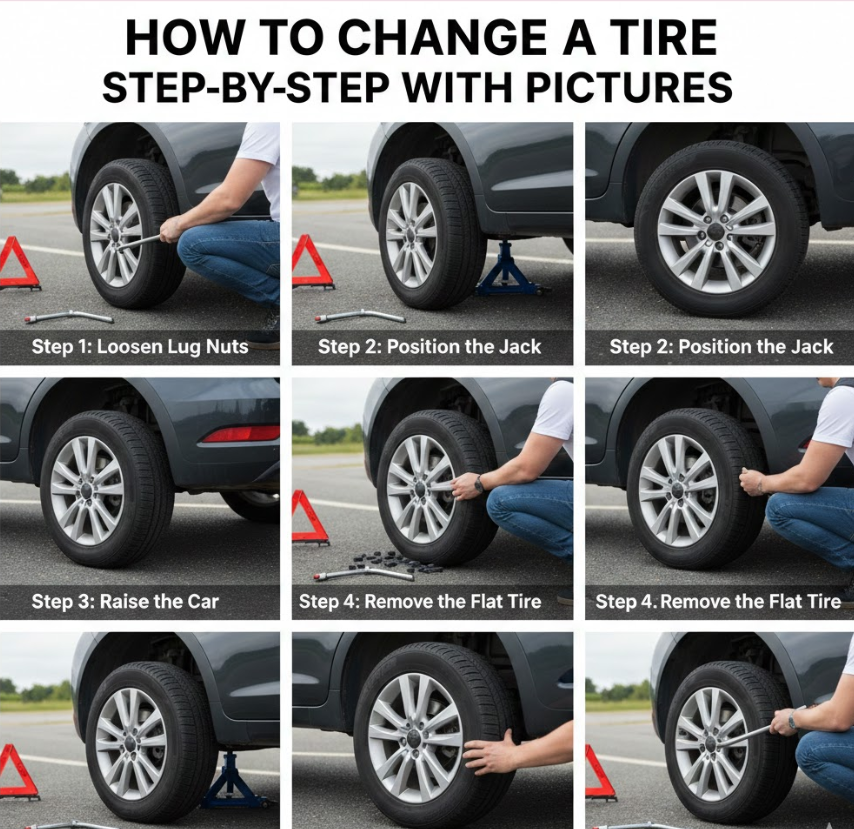 HOW TO CHANGE A TIRE
STEP-BY-STEP WITH PICTURES

Step 1: Loosen Lug Nuts

Step 2: Position the Jack

Step 2: Position the Jack

Step 3: Raise the Car

Step 4: Remove the Flat Tire

Step 4. Remove the Flat Tire